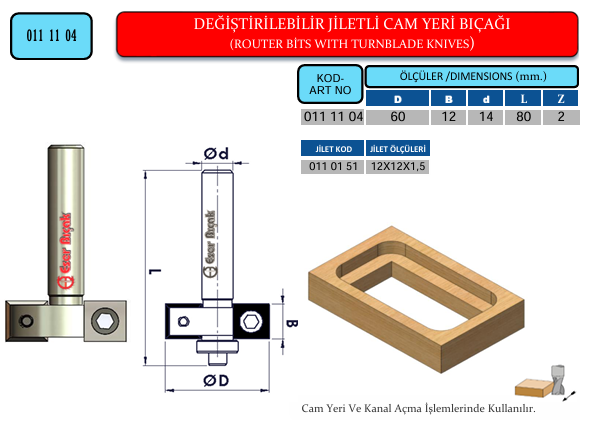 011 11 04

DEĞİŞTİRİLEBİLİR JİLETLİ CAM YERİ BIÇAĞI
(ROUTER BİTS WITH TURNBLADE KNIVES)

| KOD-ART NO | ÖLÇÜLER /DIMENSIONS (mm.) | | | | |
|---|---|---|---|---|---|
| | D | B | d | L | Z |
| 011 11 04 | 60 | 12 | 14 | 80 | 2 |

| JİLET KOD | JİLET ÖLÇÜLERİ |
|---|---|
| 011 01 51 | 12X12X1,5 |

Eser Bıçak

Ød

Eser Bıçak

l

B

ØD

Cam Yeri Ve Kanal Açma İşlemlerinde Kullanılır.